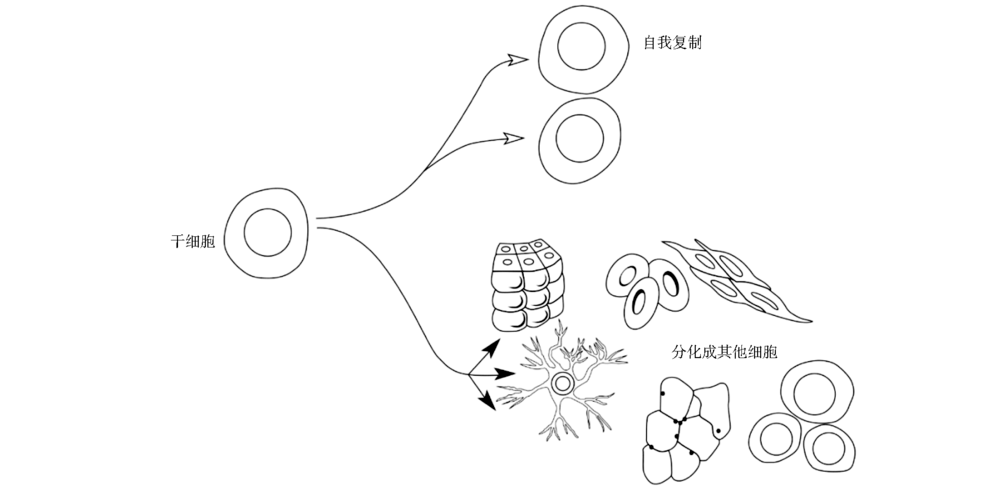 自我复制

干细胞

分化成其他细胞