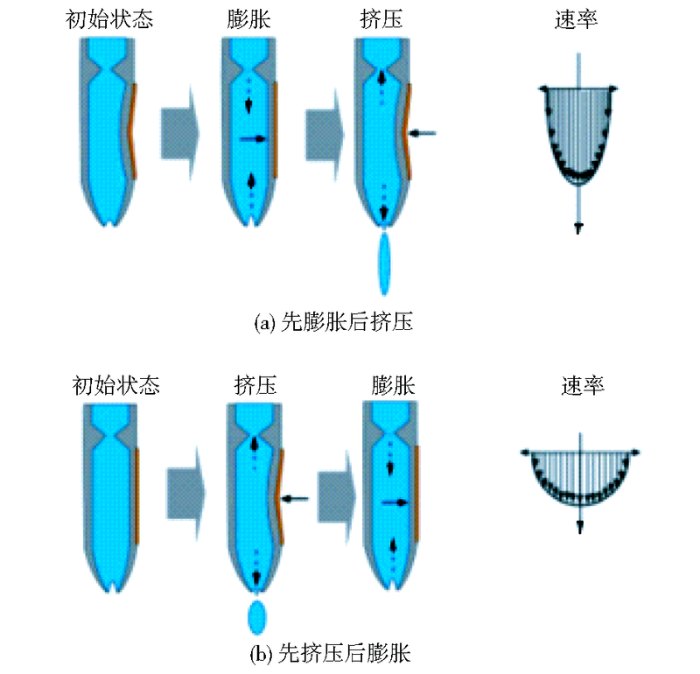 初始状态 膨胀 挤压 速率

(a) 先膨胀后挤压

初始状态 挤压 膨胀 速率

(b) 先挤压后膨胀